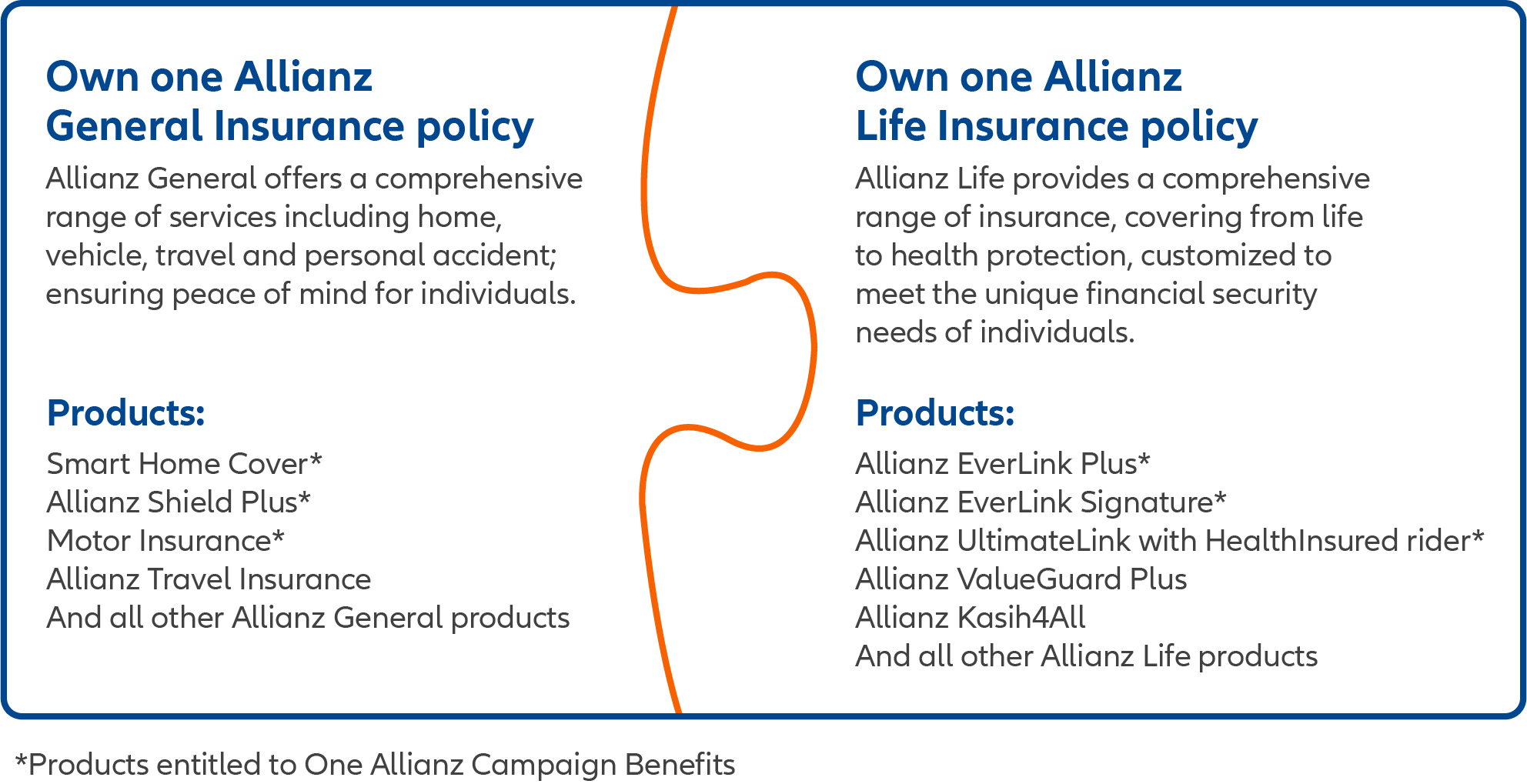 Own one Allianz
General Insurance policy

Allianz General offers a comprehensive range of services including home, vehicle, travel and personal accident; ensuring peace of mind for individuals.

Products:

Smart Home Cover*
Allianz Shield Plus*
Motor Insurance*
Allianz Travel Insurance
And all other Allianz General products

Own one Allianz
Life Insurance policy

Allianz Life provides a comprehensive range of insurance, covering from life to health protection, customized to meet the unique financial security needs of individuals.

Products:

Allianz EverLink Plus*
Allianz EverLink Signature*
Allianz UltimateLink with HealthInsured rider*
Allianz ValueGuard Plus
Allianz Kasih4All
And all other Allianz Life products

*Products entitled to One Allianz Campaign Benefits